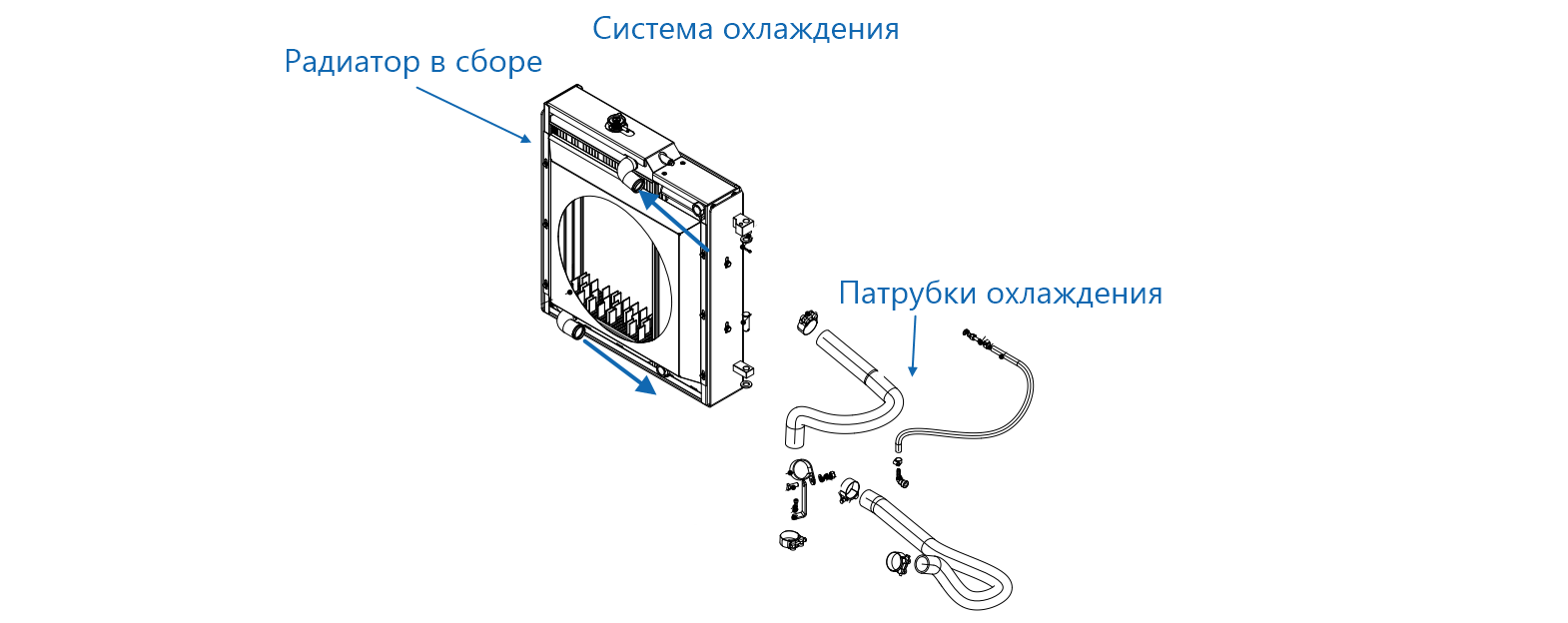 Система охлаждения

Радиатор в сборе

Патрубки охлаждения