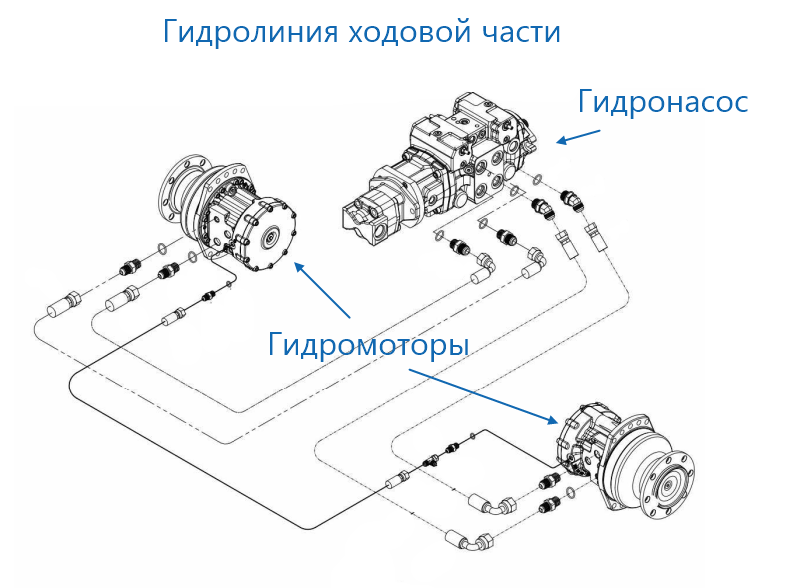 Гидролиния ходовой части

Гидронасос

Гидромоторы