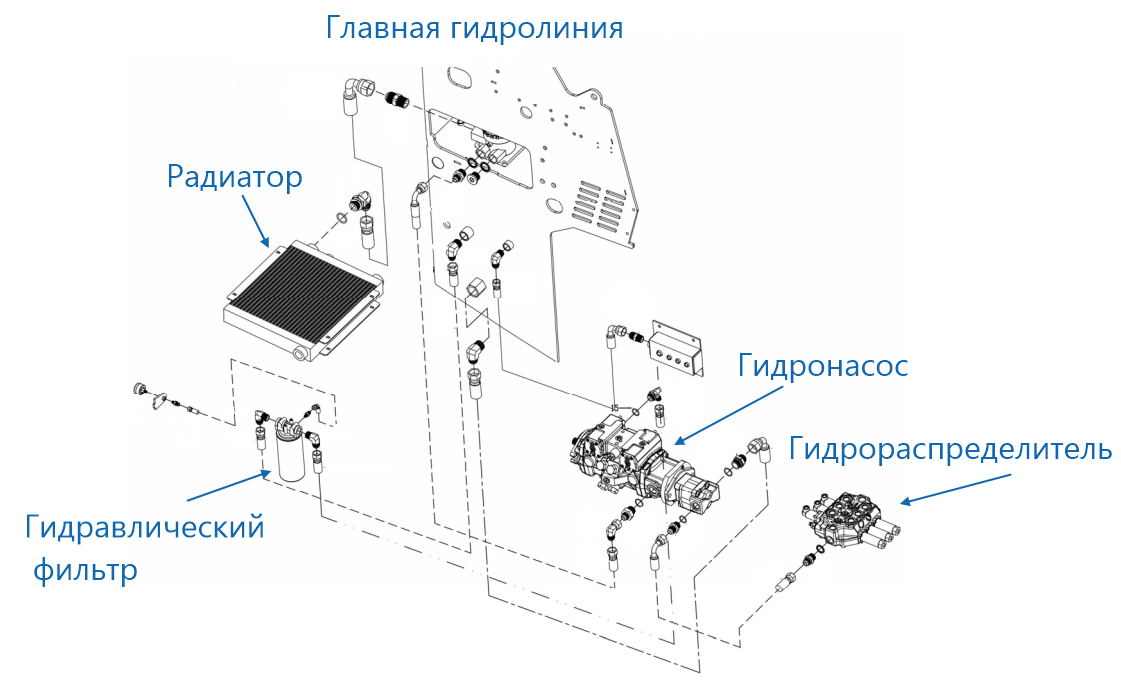 Главная гидролиния

Радиатор

Гидронасос

Гидрораспределитель

Гидравлический фильтр