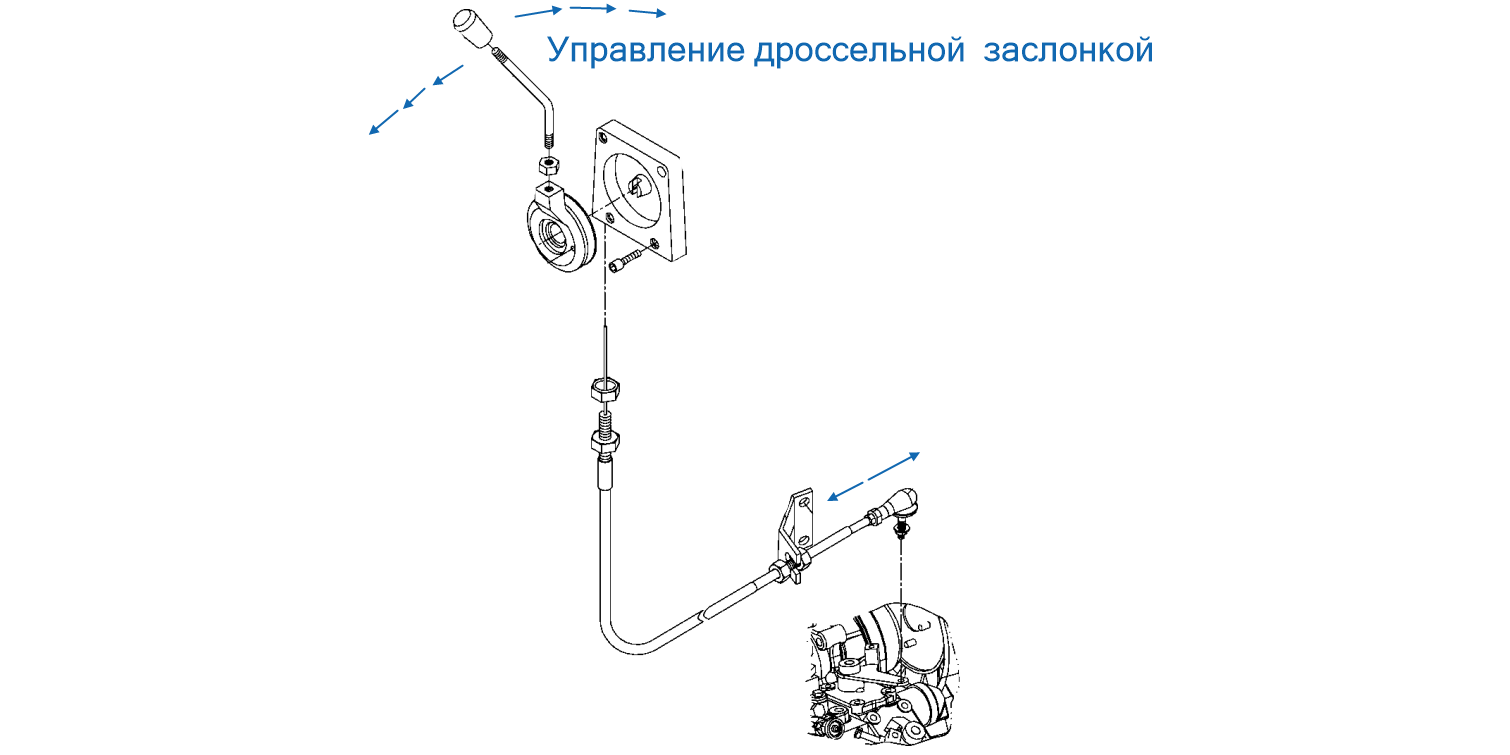 Управление дроссельной заслонкой