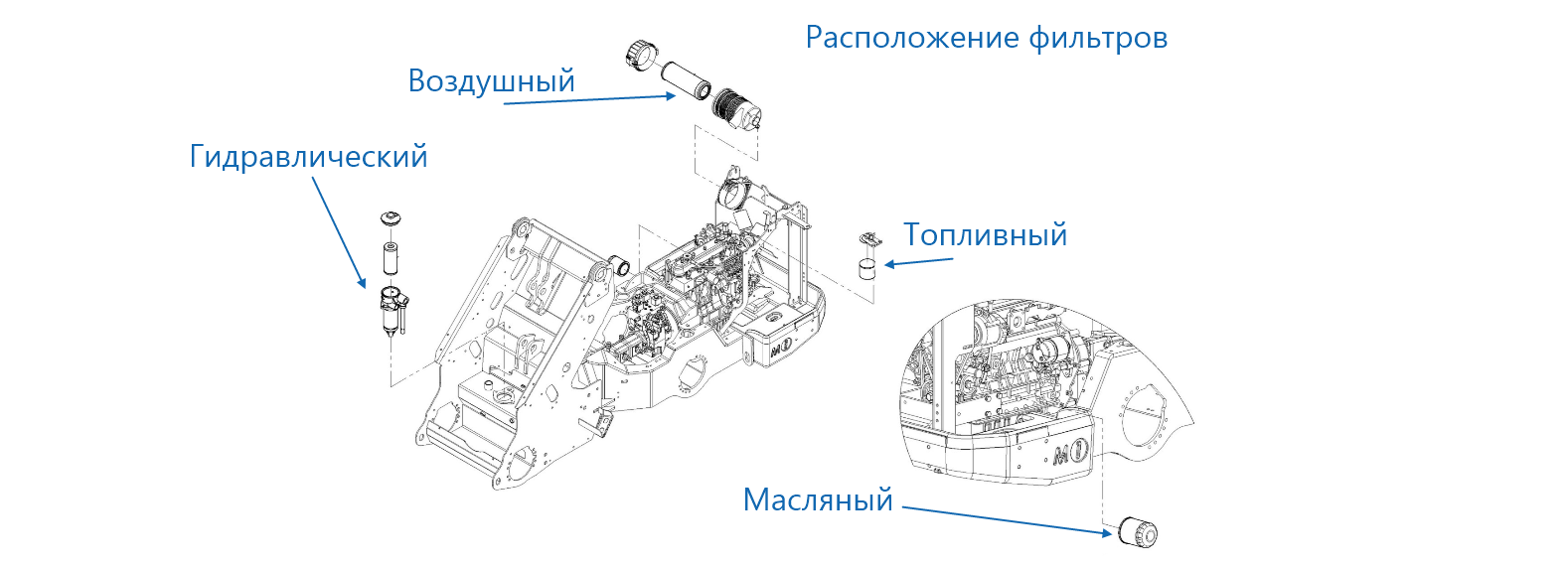 Расположение фильтров

Воздушный

Гидравлический

Топливный

Масляный