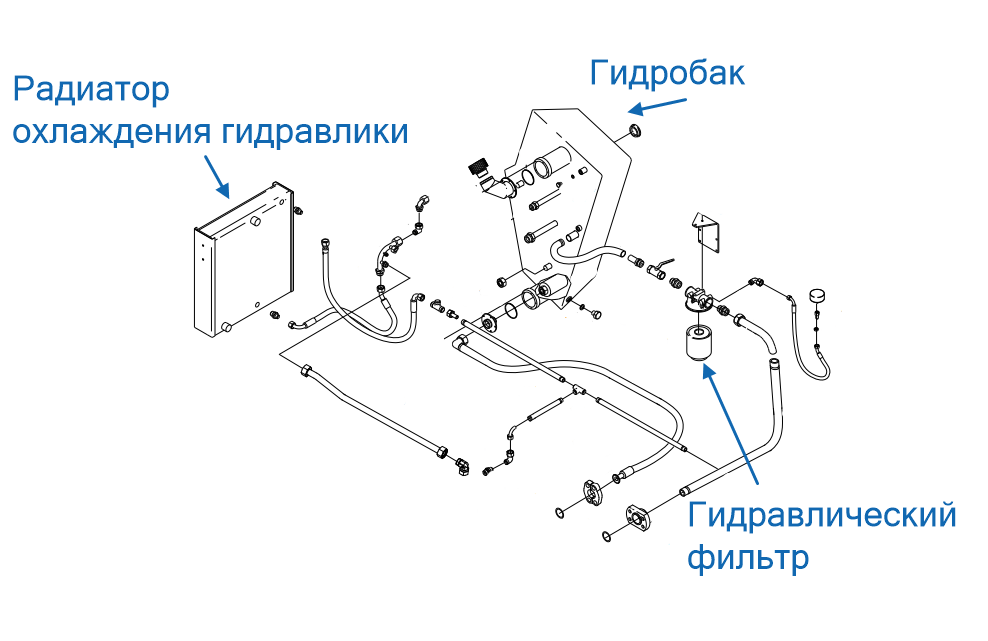 Радиатор охлаждения гидравлики

Гидробак

Гидравлический фильтр