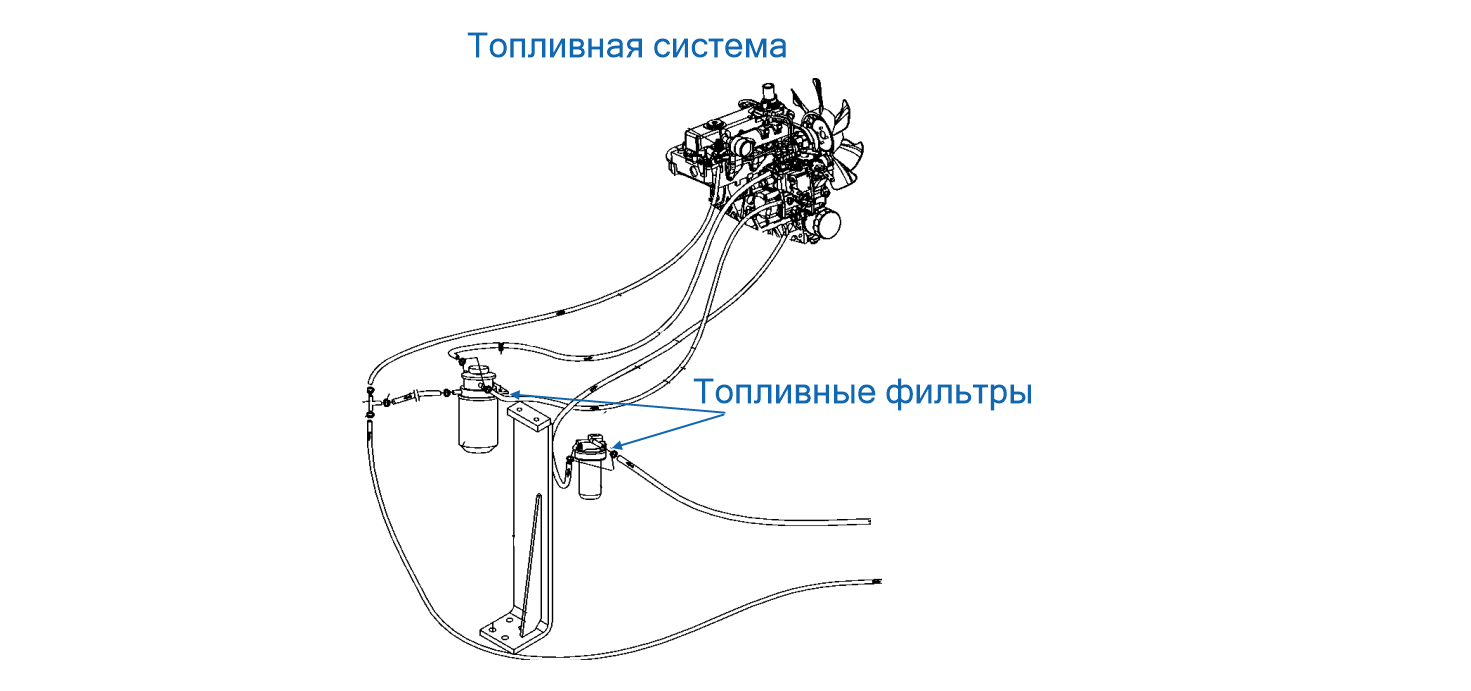 Топливная система

Топливные фильтры