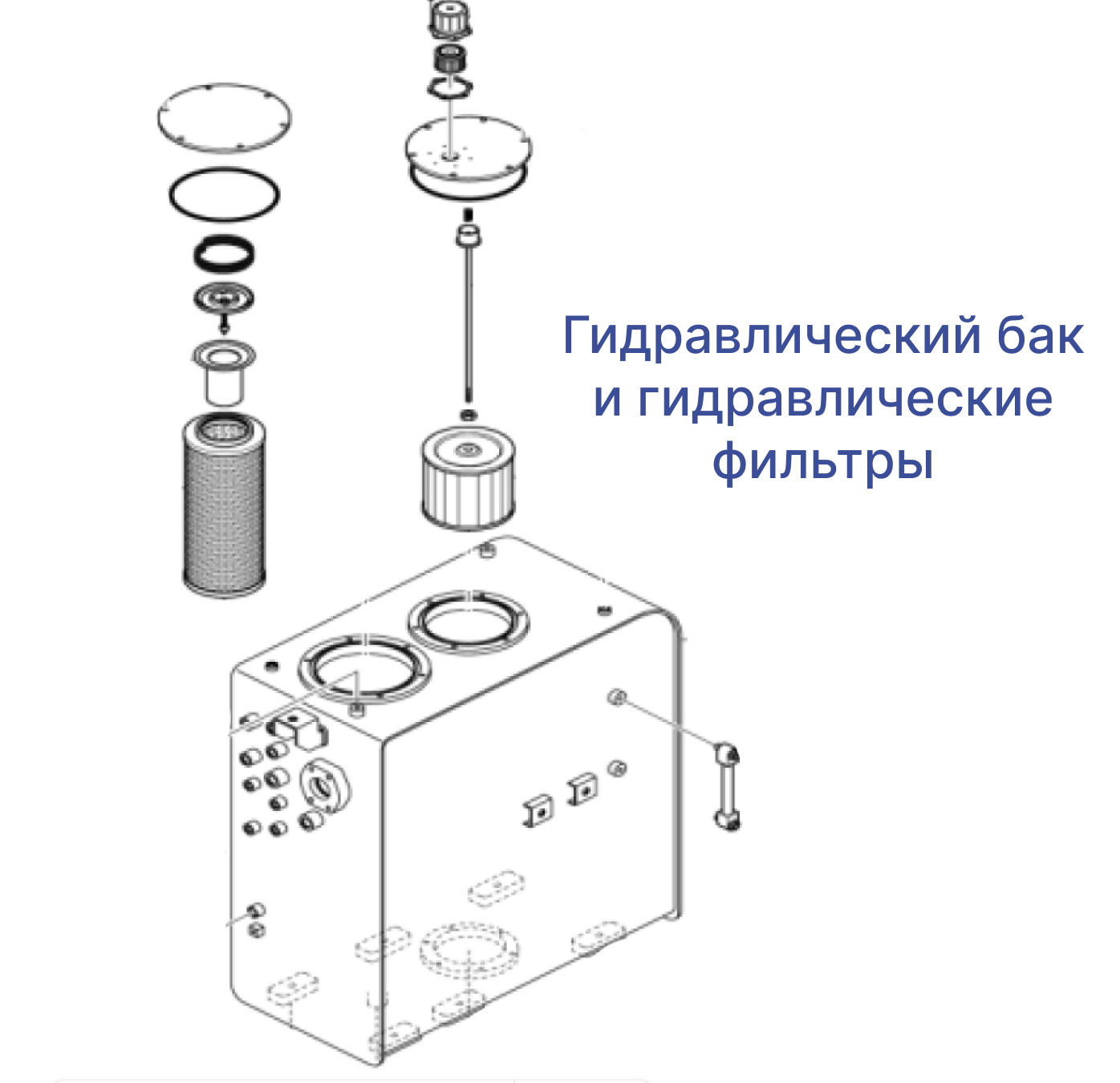 Гидравлический бак и гидравлические фильтры