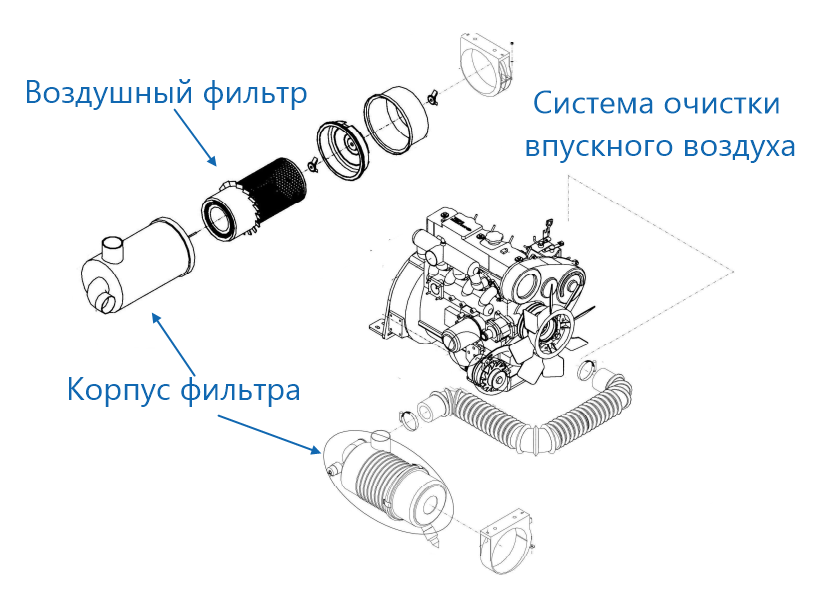 Воздушный фильтр

Система очистки впускного воздуха

Корпус фильтра