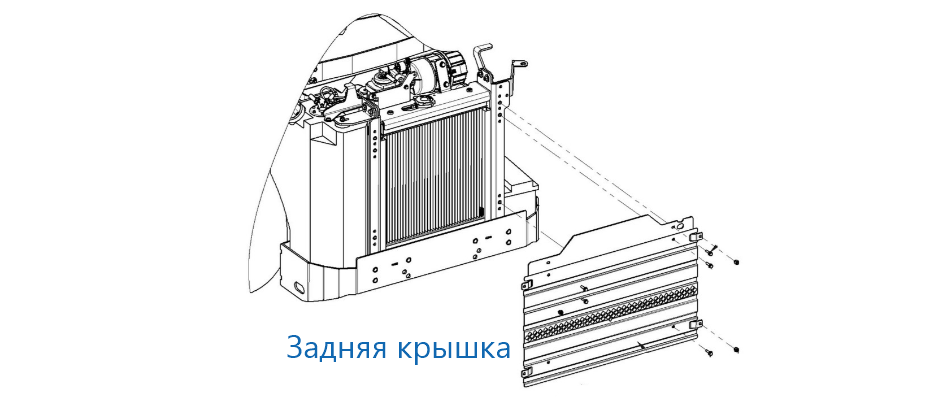 Задняя крышка