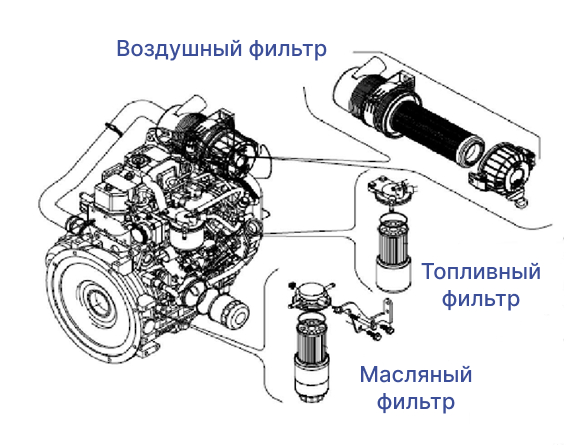 Воздушный фильтр

Топливный фильтр

Масляный фильтр