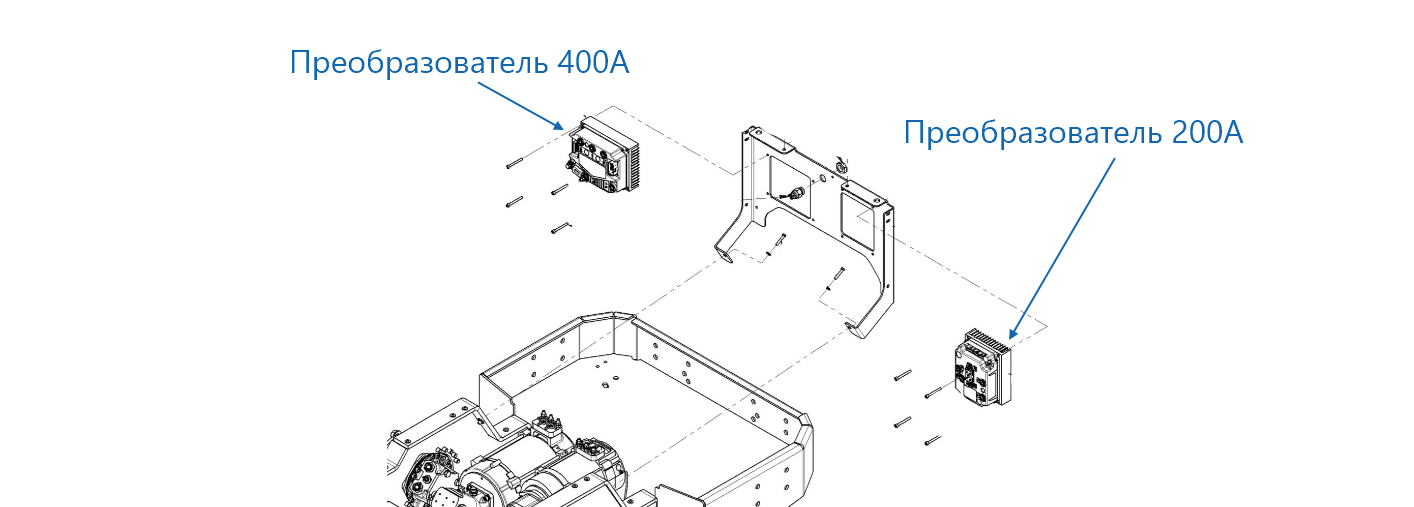 Преобразователь 400А

Преобразователь 200А