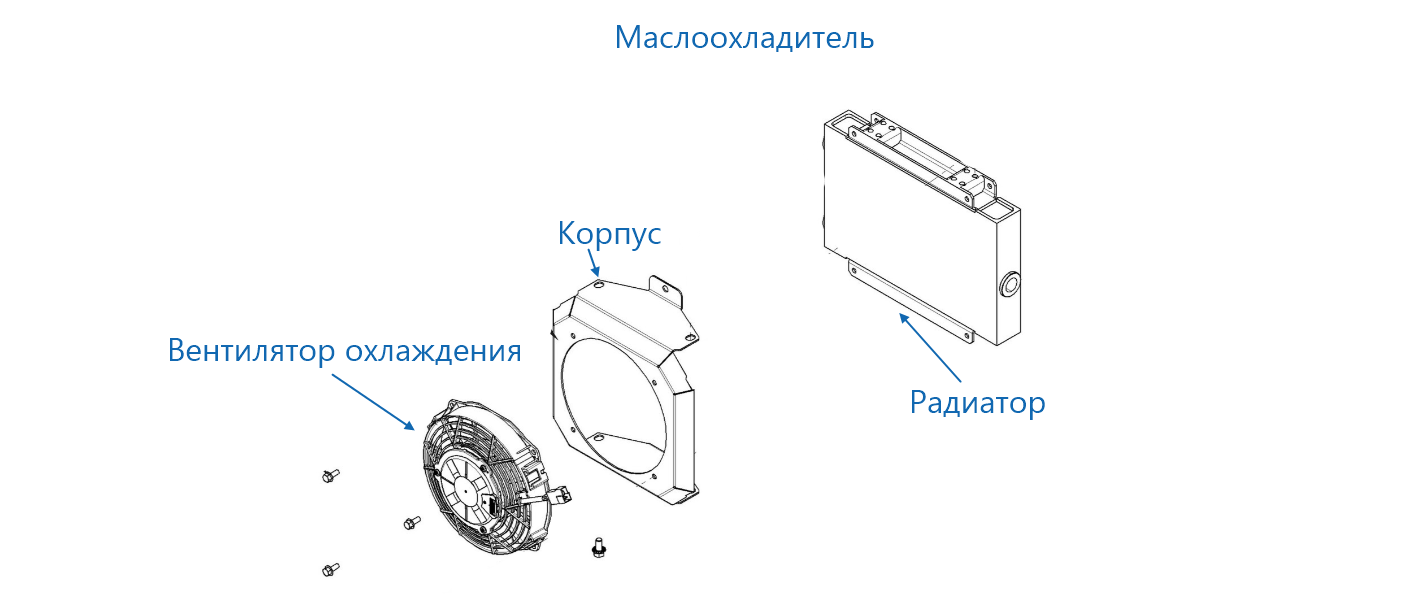 Маслоохладитель

Корпус

Вентилятор охлаждения

Радиатор