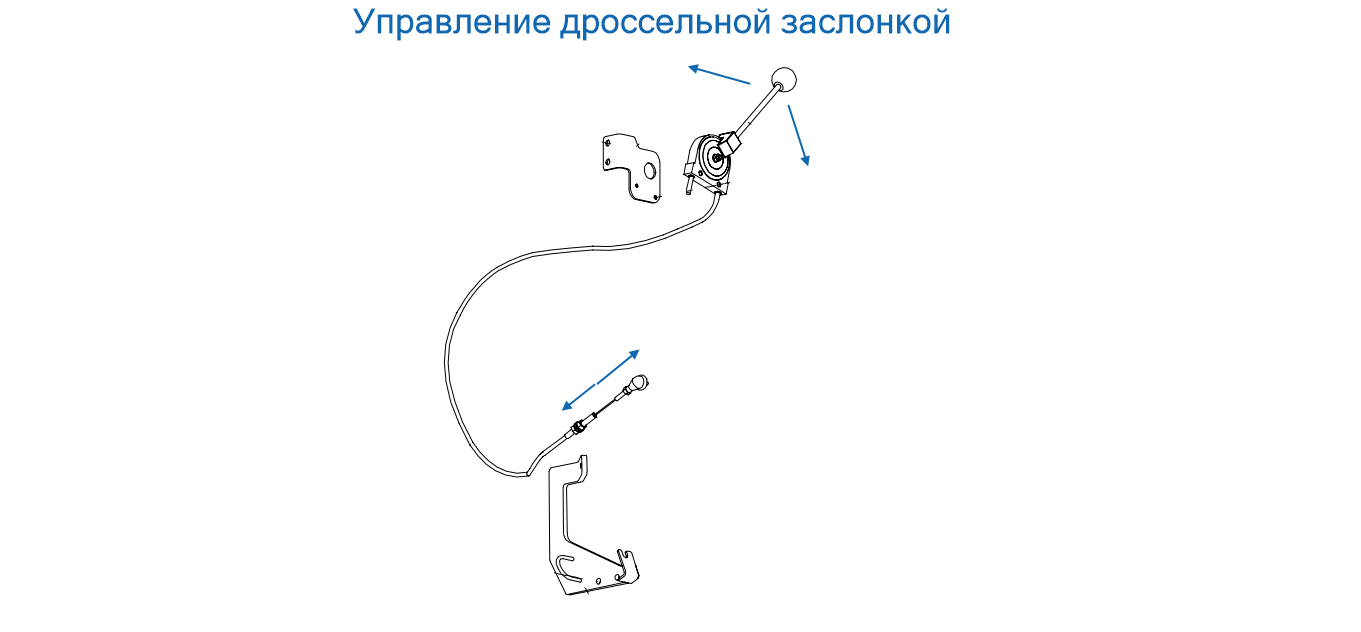 Управление дроссельной заслонкой