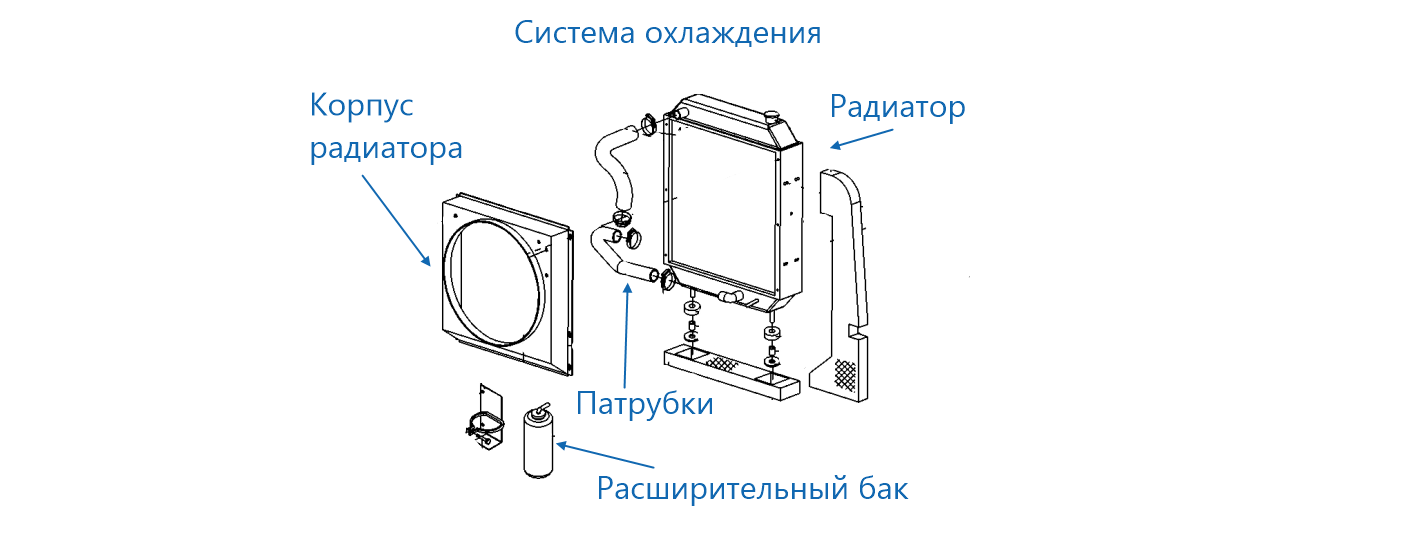 Система охлаждения

Корпус радиатора

Радиатор

Патрубки

Расширительный бак