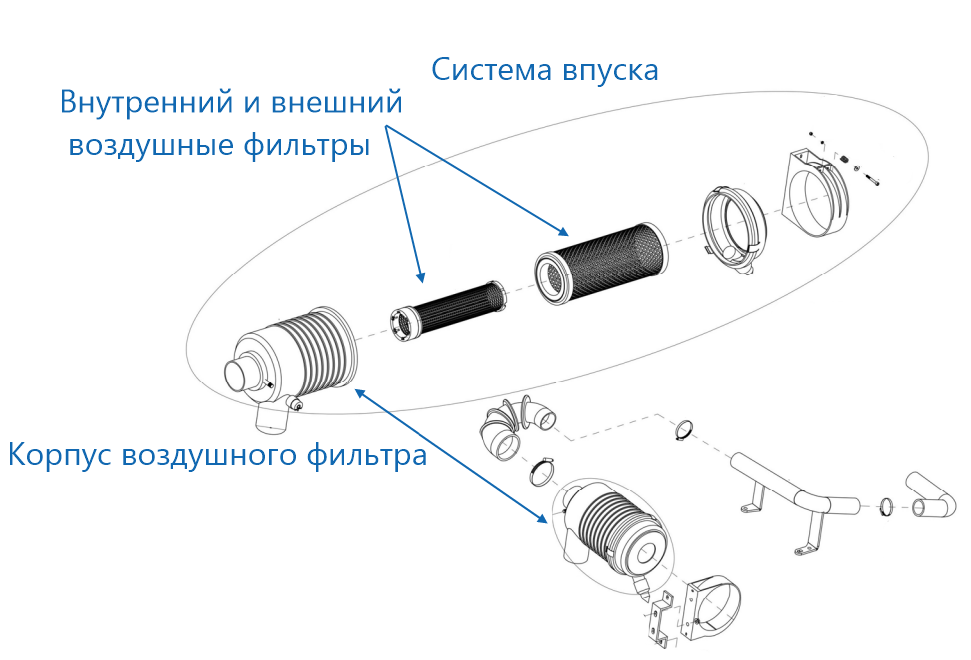 Система впуска

Внутренний и внешний воздушные фильтры

Корпус воздушного фильтра