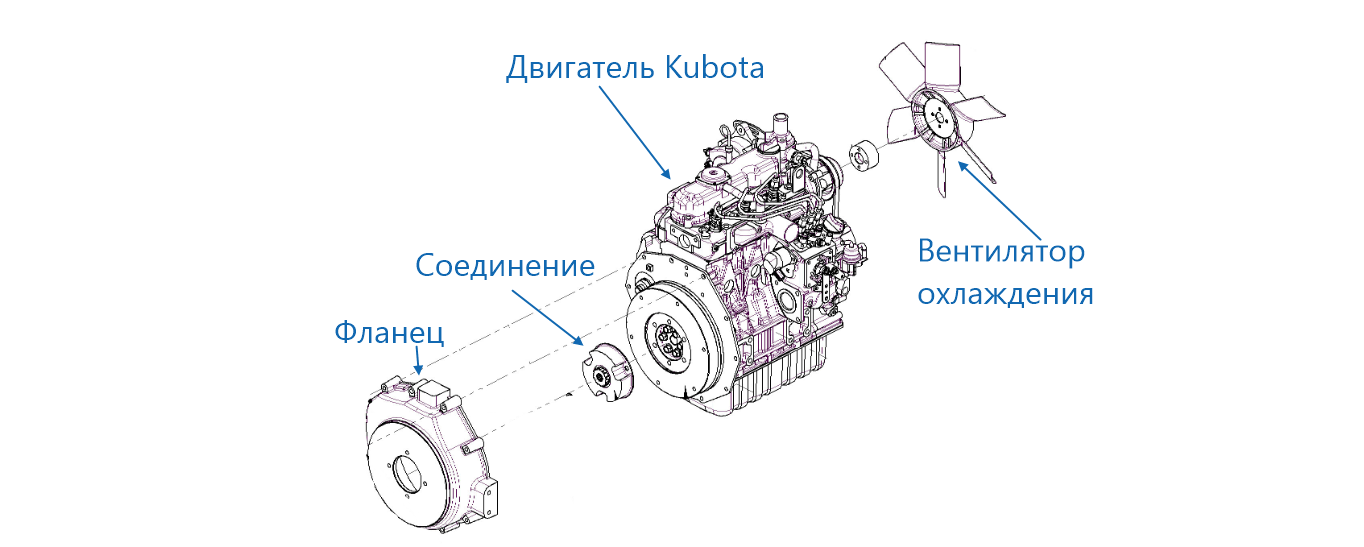 Двигатель Kubota

Вентилятор охлаждения

Соединение

Фланец