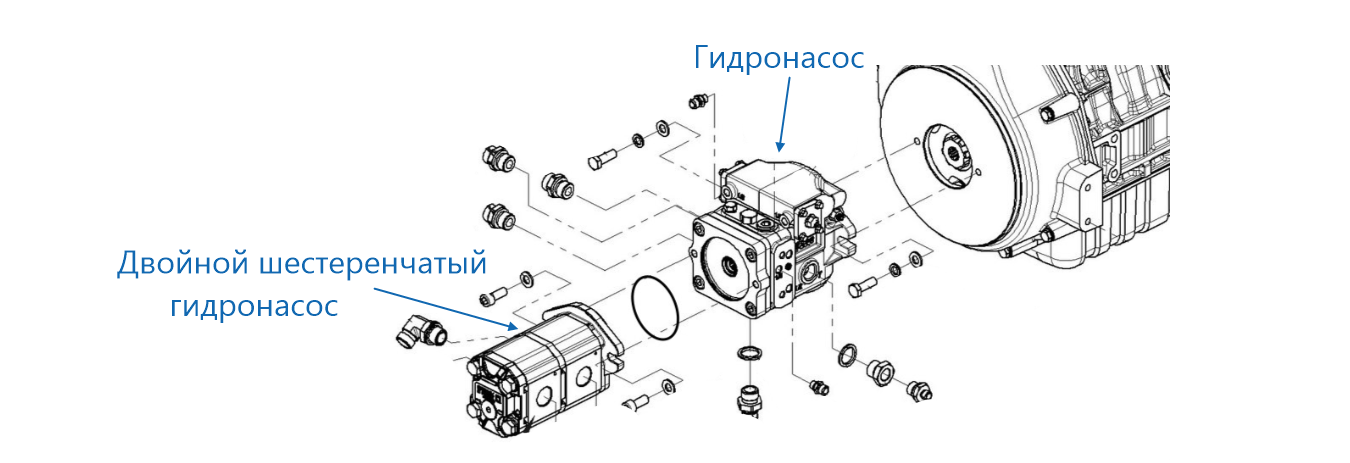 Гидронасос

Двойной шестеренчатый гидронасос