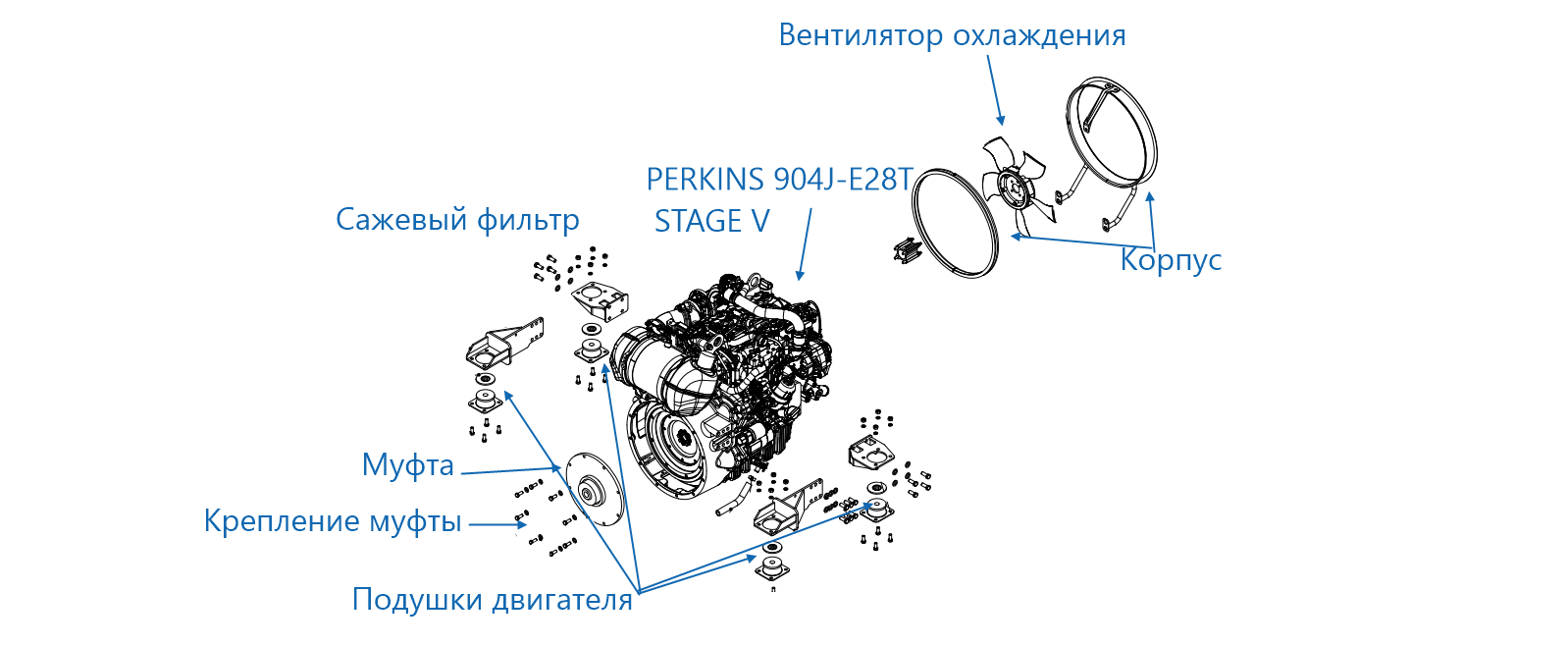 Вентилятор охлаждения

PERKINS 904J-E28T
STAGE V

Сажевый фильтр

Корпус

Муфта

Крепление муфты

Подушки двигателя