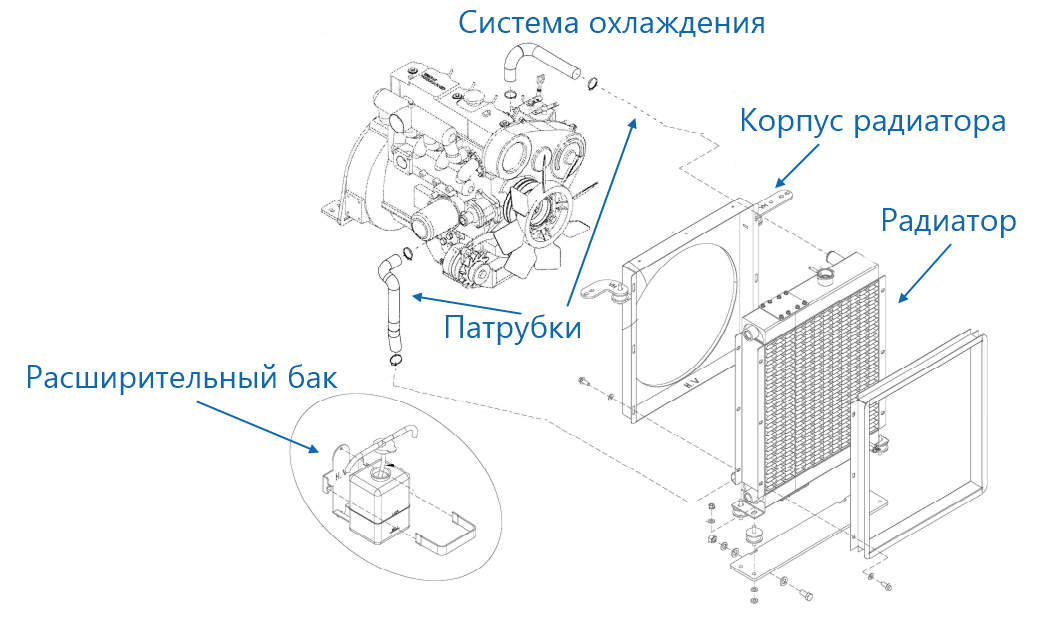 Система охлаждения

Корпус радиатора

Радиатор

Патрубки

Расширительный бак