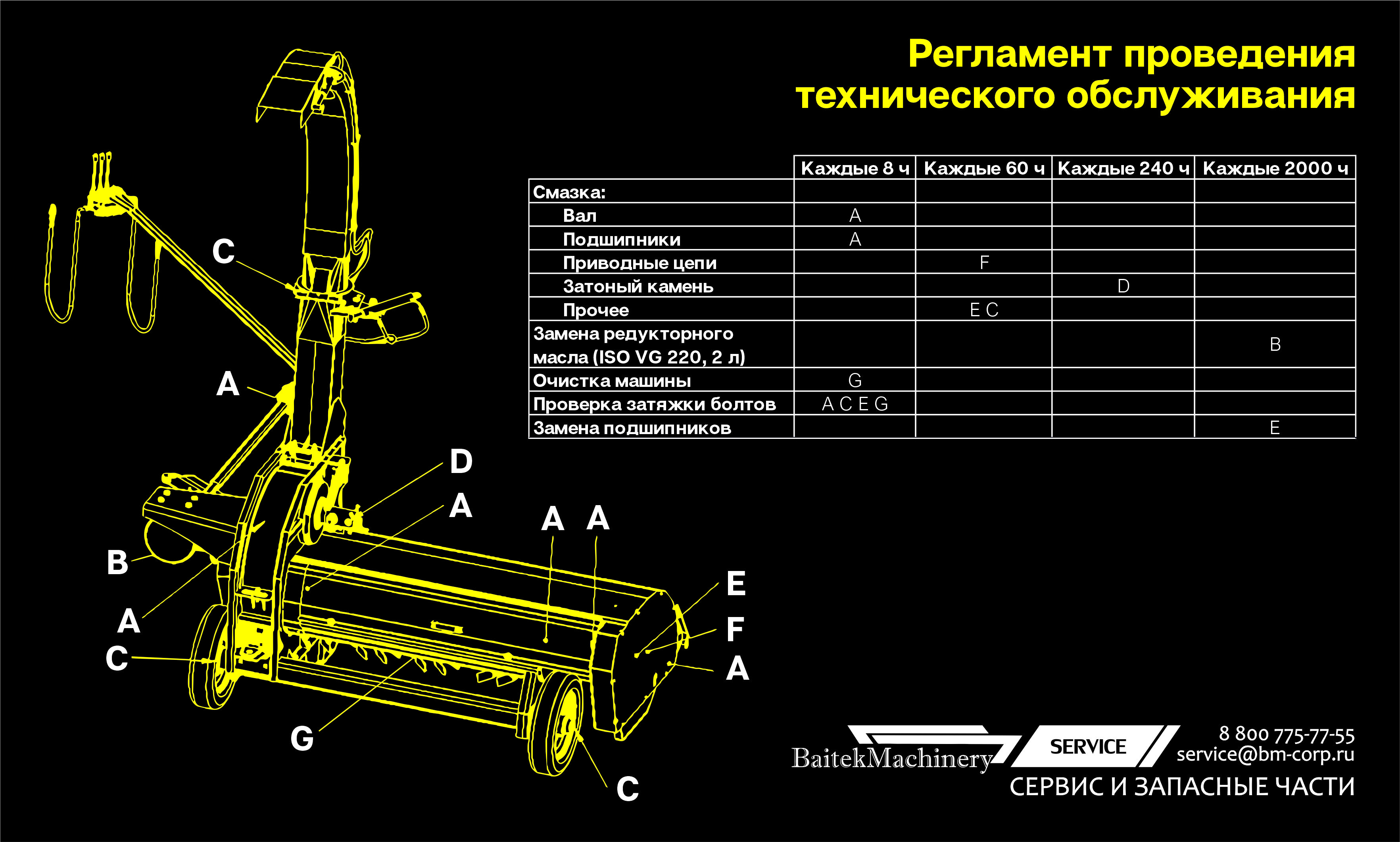 Регламент проведения технического обслуживания

| | Каждые 8 ч | Каждые 60 ч | Каждые 240 ч | Каждые 2000 ч |
|---|---|---|---|---|
| Смазка: | | | | |
| Вал | A | | | |
| Подшипники | A | | | |
| Приводные цепи | | F | | |
| Затоный камень | | | D | |
| Прочее | | E C | | |
| Замена редукторного масла (ISO VG 220, 2 л) | | | | B |
| Очистка машины | G | | | |
| Проверка затяжки болтов | A C E G | | | |
| Замена подшипников | | | | E |

C
A
D
A
A A
B
A
C
E
F
A
G
C

BaitekMachinery
SERVICE
8 800 775-77-55
service@bm-corp.ru
СЕРВИС И ЗАПАСНЫЕ ЧАСТИ