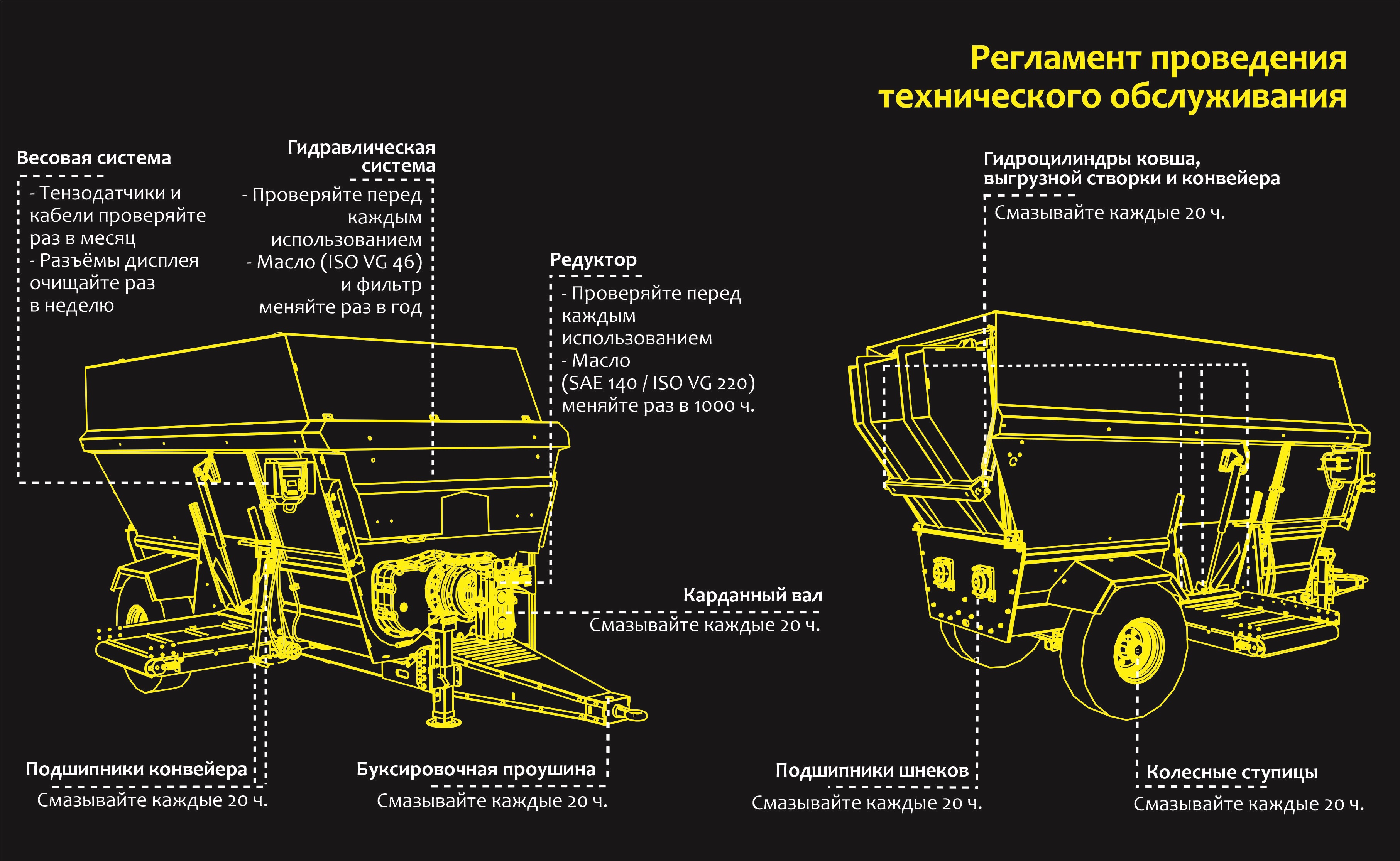 Регламент проведения технического обслуживания

Весовая система
- Тензодатчики и кабели проверяйте раз в месяц
- Разъёмы дисплея очищайте раз в неделю

Гидравлическая система
- Проверяйте перед каждым использованием
- Масло (ISO VG 46) и фильтр меняйте раз в год

Редуктор
- Проверяйте перед каждым использованием
- Масло (SAE 140 / ISO VG 220) меняйте раз в 1000 ч.

Гидроцилиндры ковша, выгрузной створки и конвейера
Смазывайте каждые 20 ч.

Карданный вал
Смазывайте каждые 20 ч.

Подшипники конвейера
Смазывайте каждые 20 ч.

Буксировочная проушина
Смазывайте каждые 20 ч.

Подшипники шнеков
Смазывайте каждые 20 ч.

Колесные ступицы
Смазывайте каждые 20 ч.